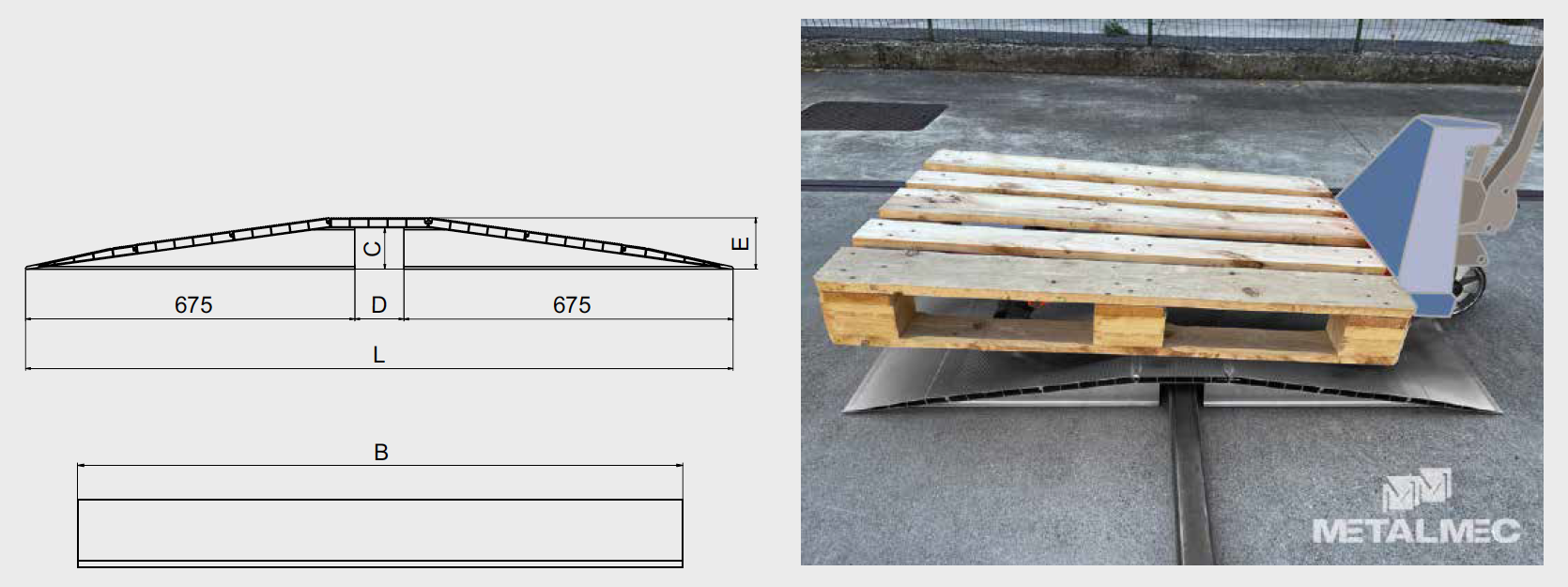 C
E
675
D
675
L
B
METALMEC